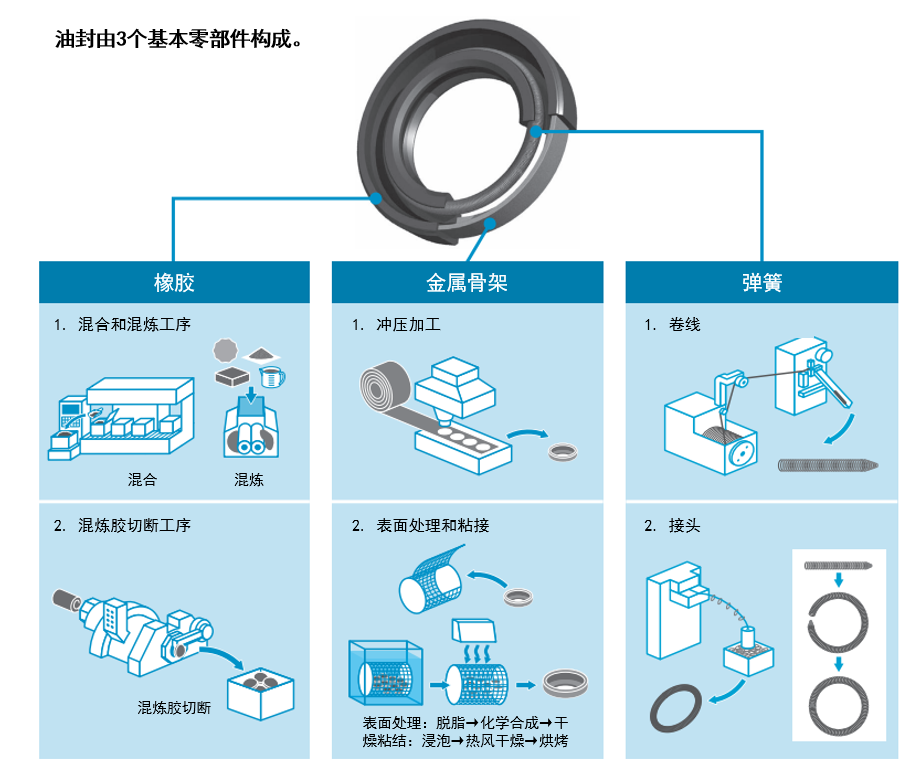 油封由3个基本零部件构成。

橡胶

1. 混合和混炼工序

混合

混炼

2. 混炼胶切断工序

混炼胶切断

金属骨架

1. 冲压加工

2. 表面处理和粘接

表面处理：脱脂→化学合成→干燥粘结：浸泡→热风干燥→烘烤

弹簧

1. 卷线

2. 接头